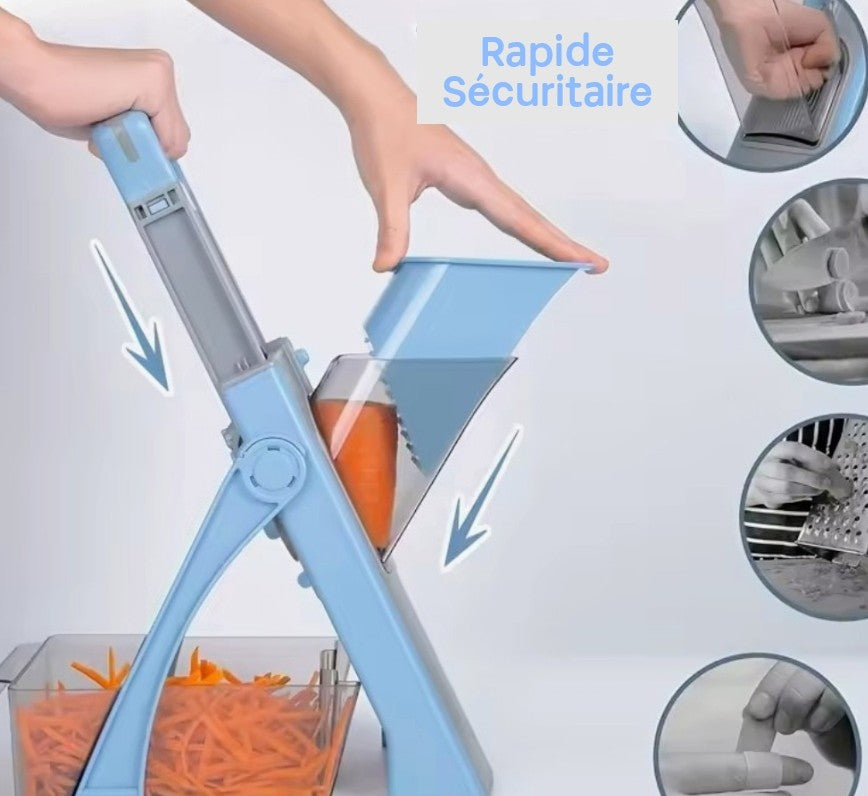 Rapide
Sécuritaire